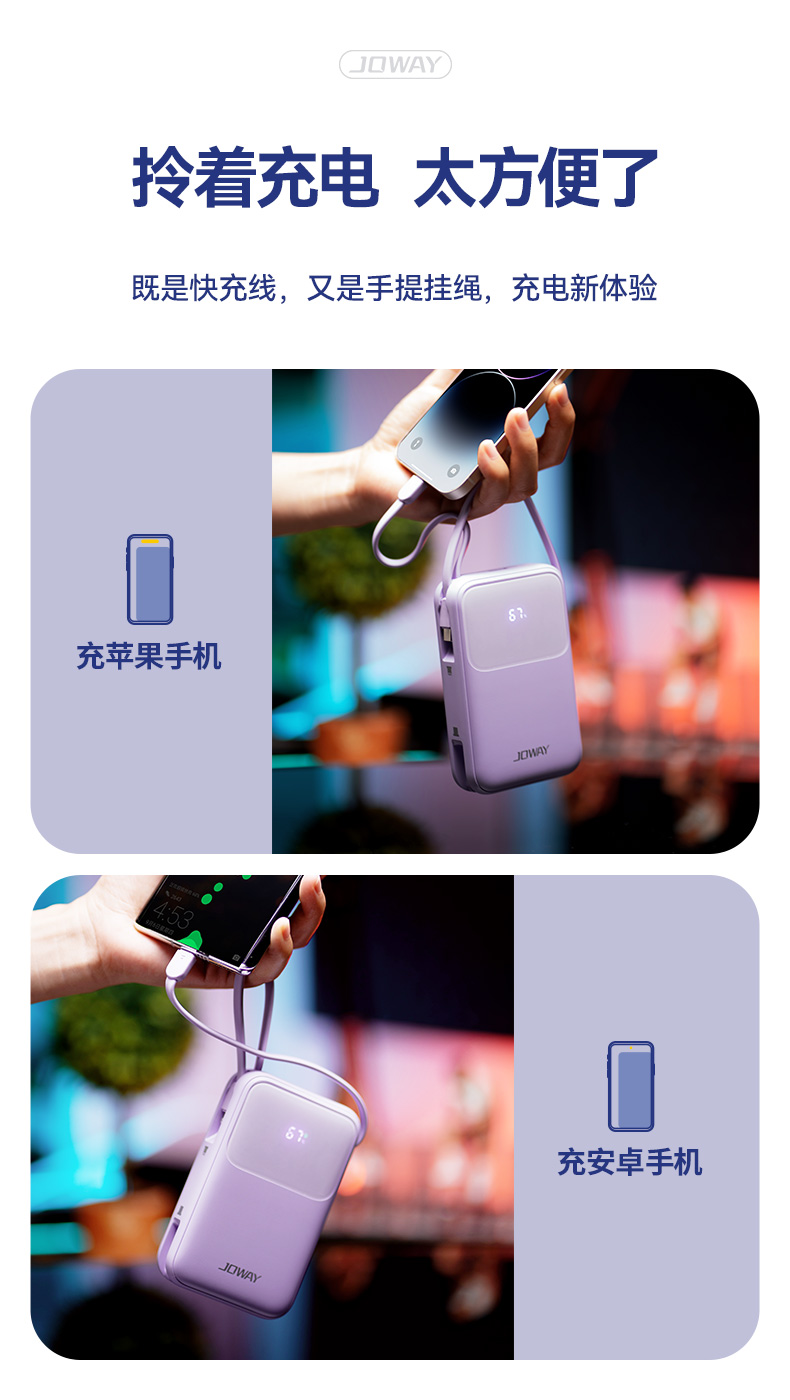 JOWAY

拎着充电 太方便了

既是快充线，又是手提挂绳，充电新体验

充苹果手机

67

JOWAY

4:53

67

JOWAY

充安卓手机